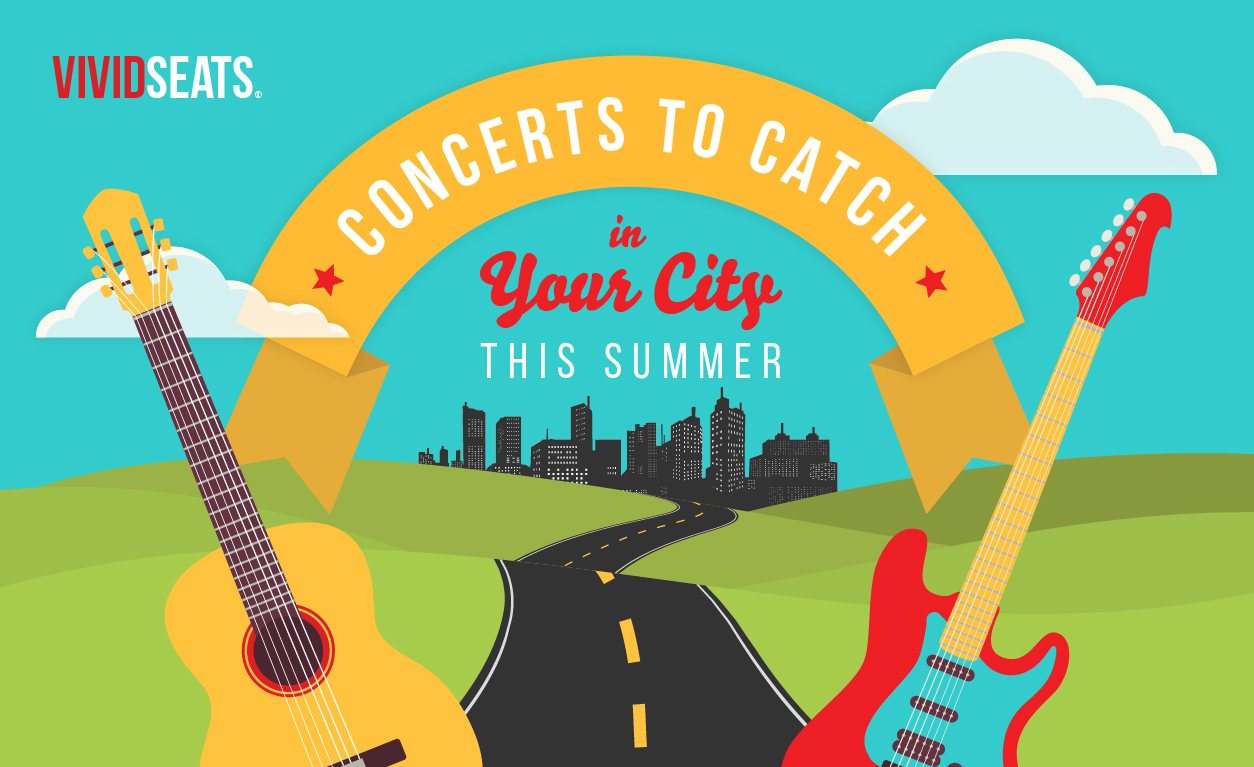 VIVIDSEATS®

CONCERTS TO CATCH

in Your City

THIS SUMMER